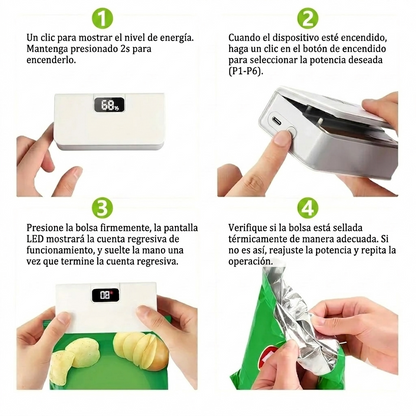 1

Un clic para mostrar el nivel de energía. Mantenga presionado 2s para encenderlo.

68%

2

Cuando el dispositivo esté encendido, haga un clic en el botón de encendido para seleccionar la potencia deseada (P1-P6).

3

Presione la bolsa firmemente, la pantalla LED mostrará la cuenta regresiva de funcionamiento, y suelte la mano una vez que termine la cuenta regresiva.

08

4

Verifique si la bolsa está sellada térmicamente de manera adecuada. Si no es así, reajuste la potencia y repita la operación.