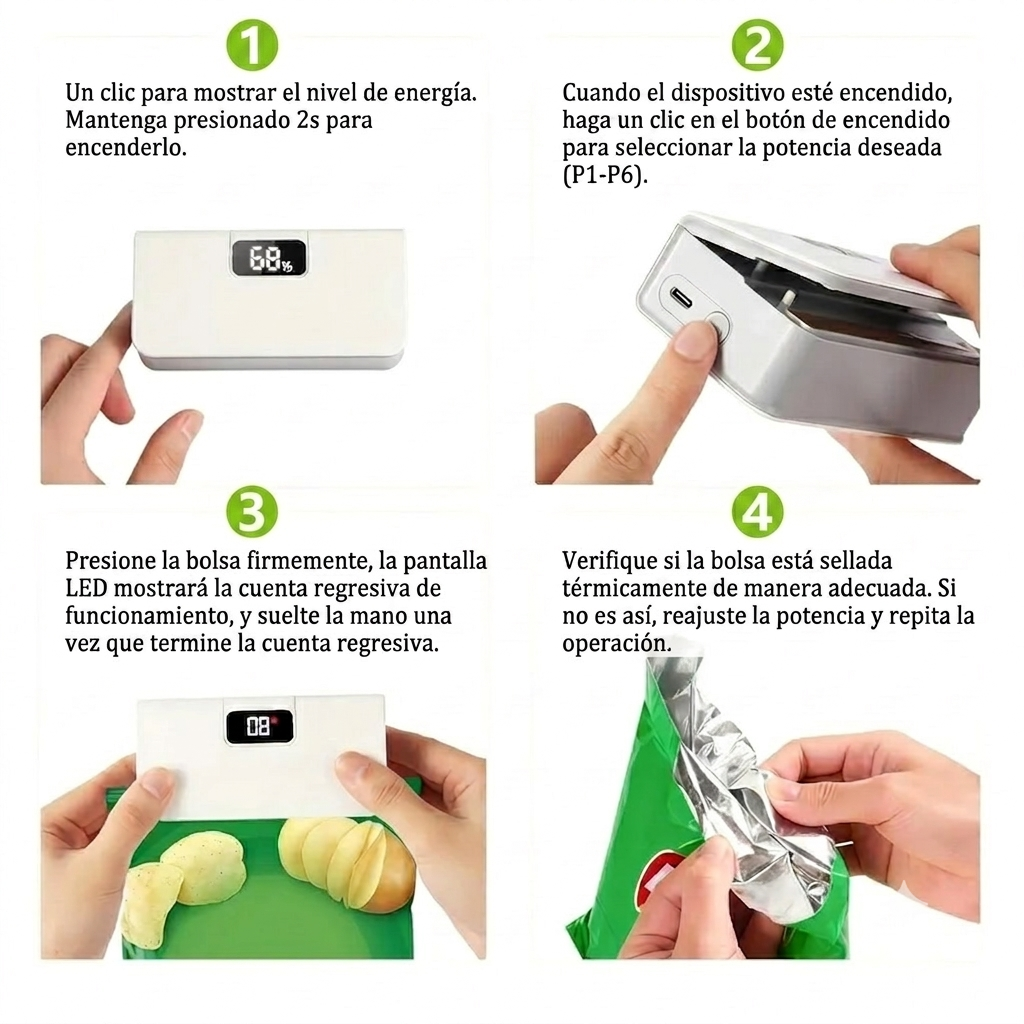 1

Un clic para mostrar el nivel de energía. Mantenga presionado 2s para encenderlo.

68%

2

Cuando el dispositivo esté encendido, haga un clic en el botón de encendido para seleccionar la potencia deseada (P1-P6).

3

Presione la bolsa firmemente, la pantalla LED mostrará la cuenta regresiva de funcionamiento, y suelte la mano una vez que termine la cuenta regresiva.

08

4

Verifique si la bolsa está sellada térmicamente de manera adecuada. Si no es así, reajuste la potencia y repita la operación.